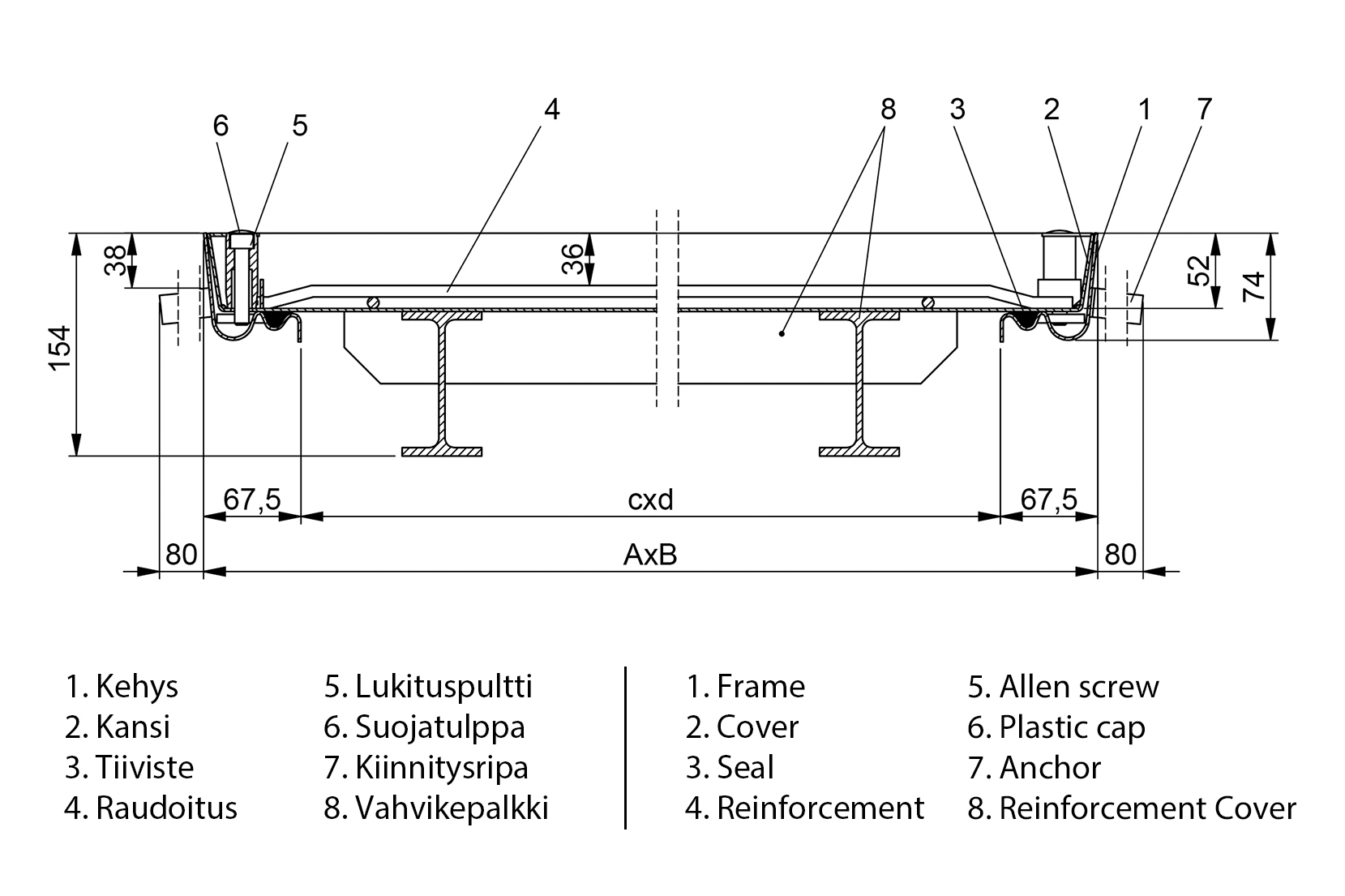 6 5 4 8 3 2 1 7

38
36
52
74
154

67,5
cxd
67,5
80
AxB
80

1. Kehys
2. Kansi
3. Tiiviste
4. Raudoitus

5. Lukituspultti
6. Suojatulppa
7. Kiinnitysripa
8. Vahvikepalkki

1. Frame
2. Cover
3. Seal
4. Reinforcement

5. Allen screw
6. Plastic cap
7. Anchor
8. Reinforcement Cover