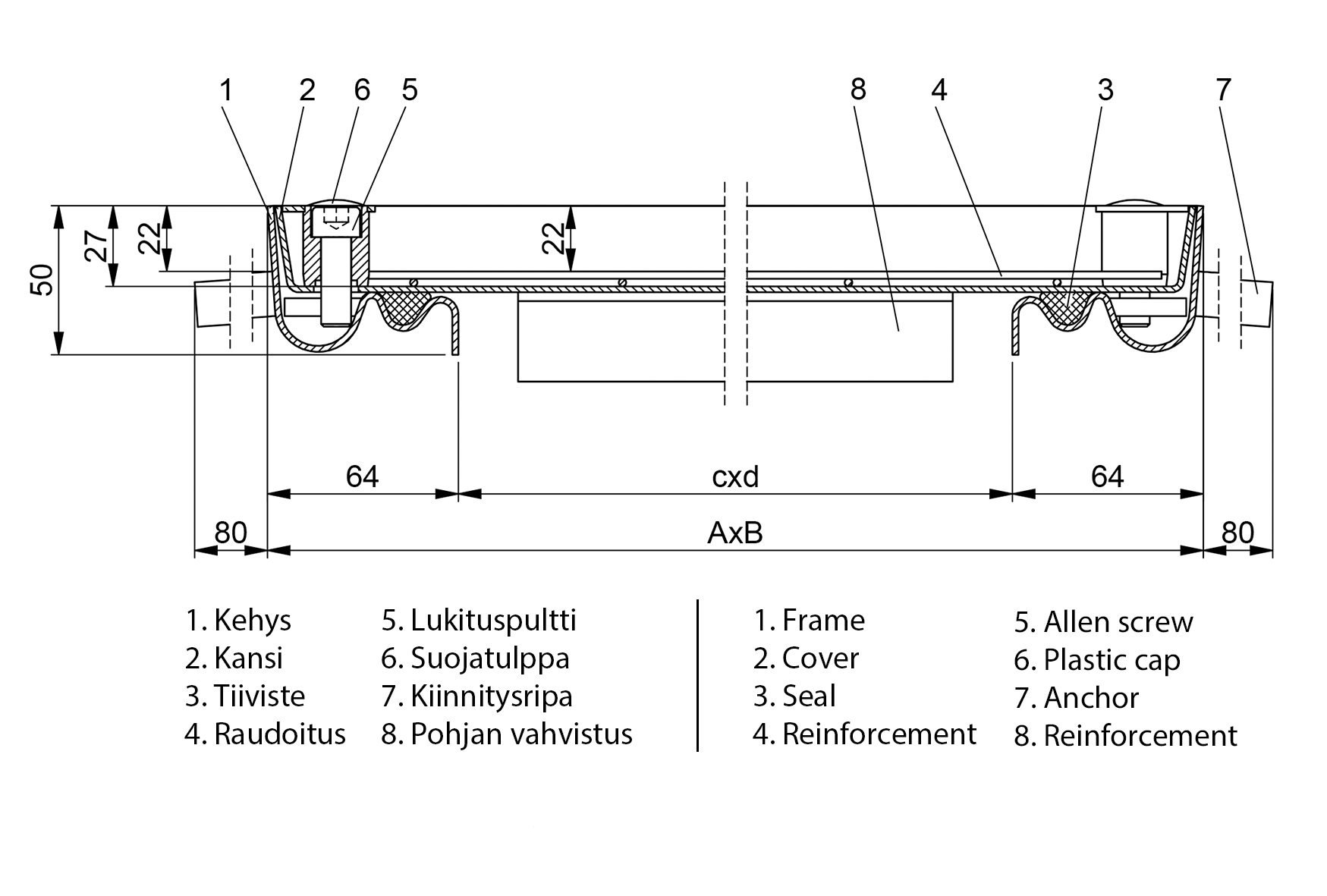 1 2 6 5 8 4 3 7

50 27 22 22

64 cxd 64

80 AxB 80

1. Kehys
2. Kansi
3. Tiiviste
4. Raudoitus

5. Lukituspultti
6. Suojatulppa
7. Kiinnitysripa
8. Pohjan vahvistus

1. Frame
2. Cover
3. Seal
4. Reinforcement

5. Allen screw
6. Plastic cap
7. Anchor
8. Reinforcement