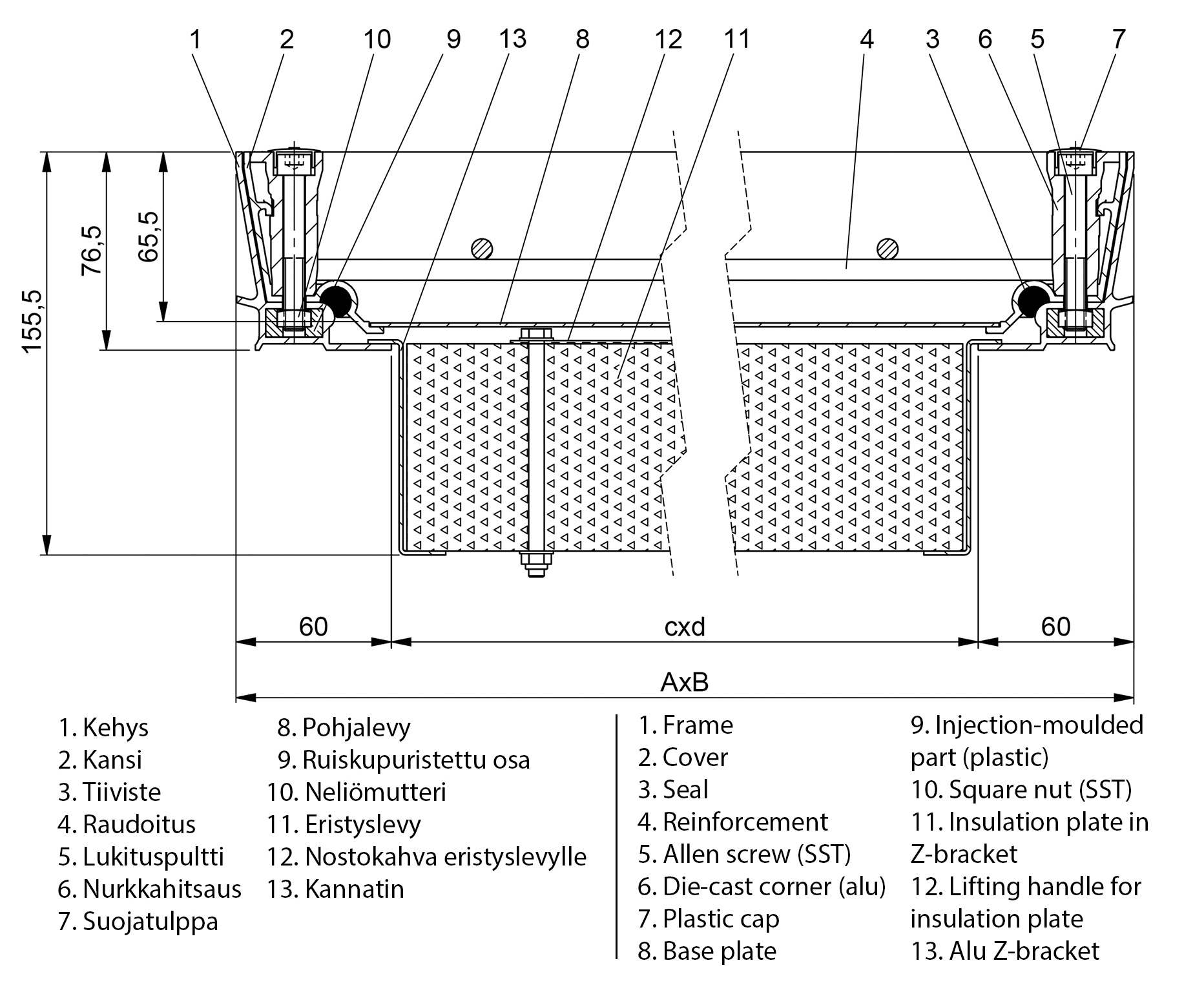 1 2 10 9 13 8 12 11 4 3 6 5 7

155,5

76,5

65,5

60

cxd

60

AxB

1. Kehys
2. Kansi
3. Tiiviste
4. Raudoitus
5. Lukituspultti
6. Nurkkahitsaus
7. Suojatulppa

8. Pohjalevy
9. Ruiskupuristettu osa
10. Neliömutteri
11. Eristyslevy
12. Nostokahva eristyslevylle
13. Kannatin

1. Frame
2. Cover
3. Seal
4. Reinforcement
5. Allen screw (SST)
6. Die-cast corner (alu)
7. Plastic cap
8. Base plate

9. Injection-moulded part (plastic)
10. Square nut (SST)
11. Insulation plate in Z-bracket
12. Lifting handle for insulation plate
13. Alu Z-bracket