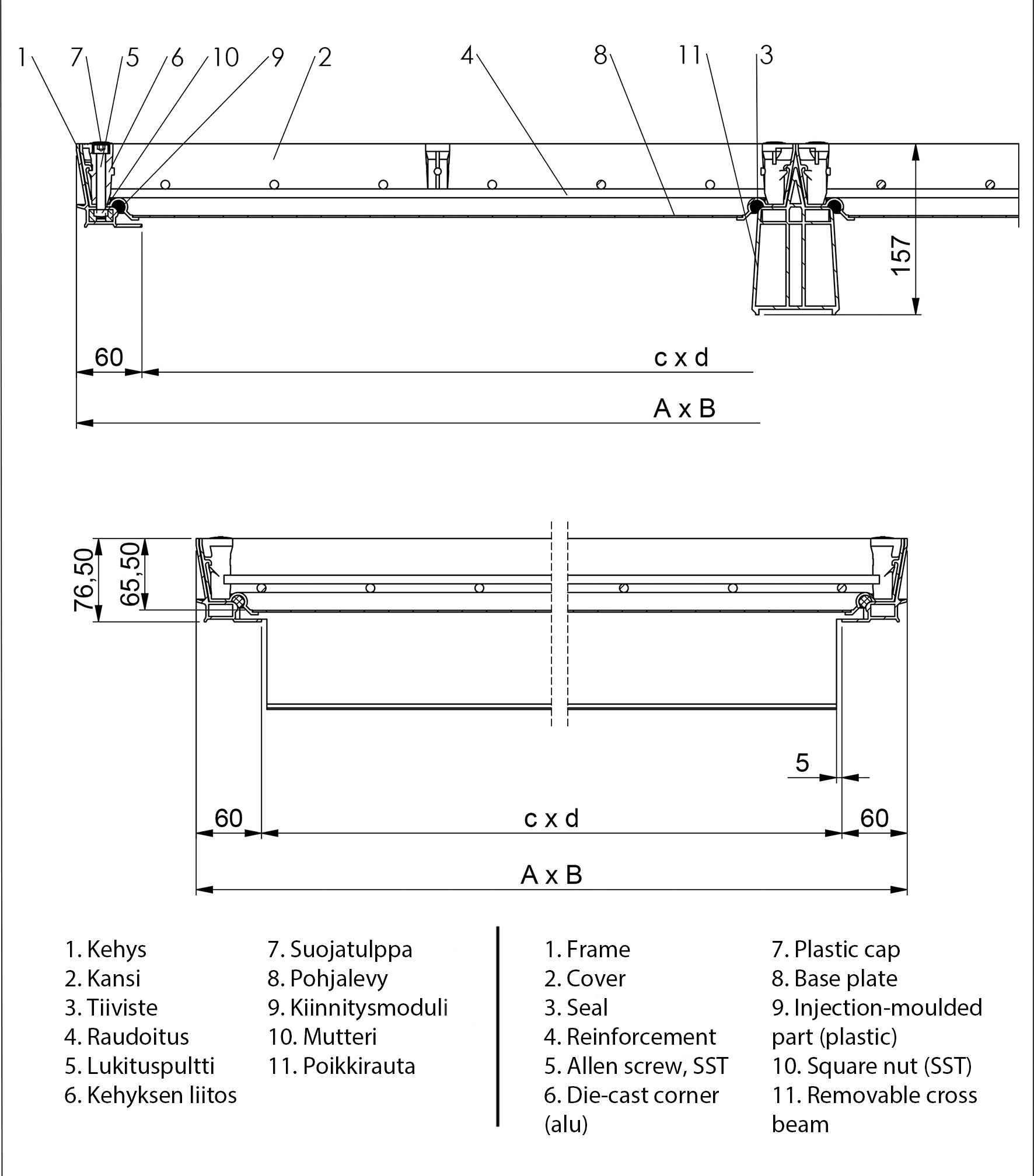 1 7 5 6 10 9 2 4 8 11 3

157

60

c x d

A x B

76,50

65,50

5

60

c x d

60

A x B

1. Kehys
2. Kansi
3. Tiiviste
4. Raudoitus
5. Lukituspultti
6. Kehyksen liitos

7. Suojatulppa
8. Pohjalevy
9. Kiinnitysmoduli
10. Mutteri
11. Poikkirauta

1. Frame
2. Cover
3. Seal
4. Reinforcement
5. Allen screw, SST
6. Die-cast corner (alu)

7. Plastic cap
8. Base plate
9. Injection-moulded part (plastic)
10. Square nut (SST)
11. Removable cross beam