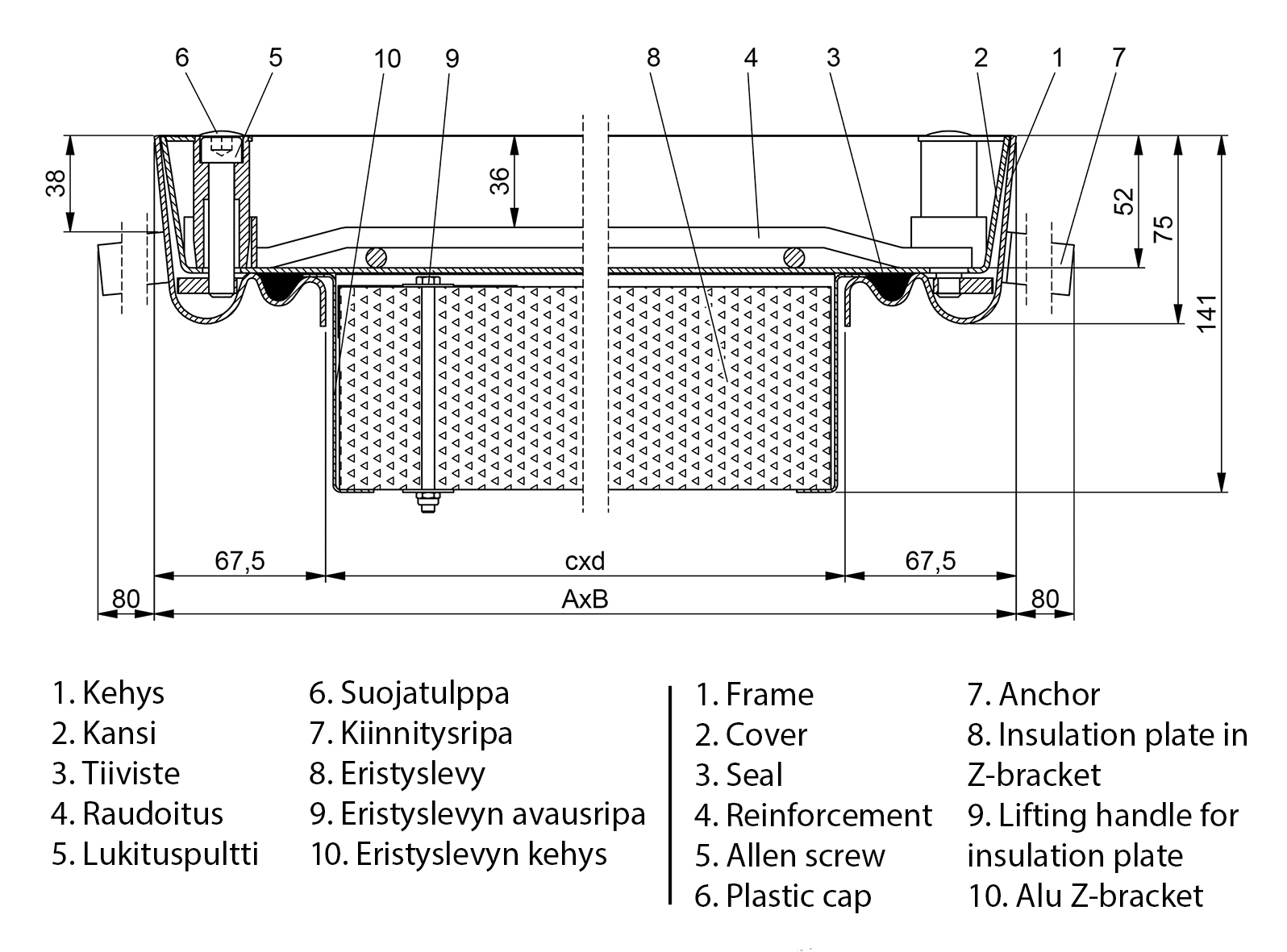 6 5 10 9 8 4 3 2 1 7

38

36

52

75

141

67,5

cxd

67,5

80

AxB

80

1. Kehys
2. Kansi
3. Tiiviste
4. Raudoitus
5. Lukituspultti

6. Suojatulppa
7. Kiinnitysripa
8. Eristyslevy
9. Eristyslevyn avausripa
10. Eristyslevyn kehys

1. Frame
2. Cover
3. Seal
4. Reinforcement
5. Allen screw
6. Plastic cap

7. Anchor
8. Insulation plate in Z-bracket
9. Lifting handle for insulation plate
10. Alu Z-bracket