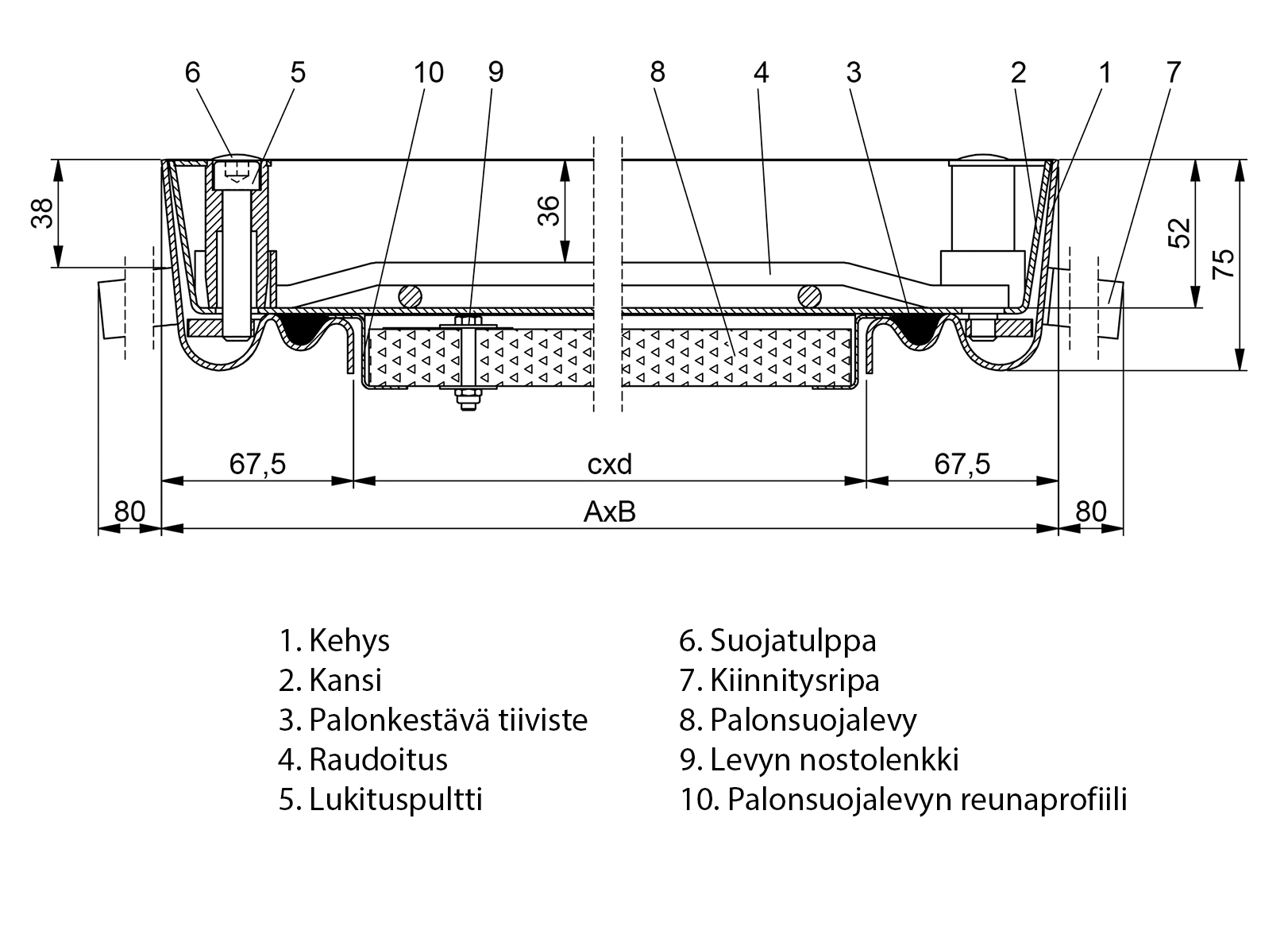 6 5 10 9 8 4 3 2 1 7

38

36

52

75

67,5

cxd

67,5

80

AxB

80

1. Kehys
2. Kansi
3. Palonkestävä tiiviste
4. Raudoitus
5. Lukituspultti

6. Suojatulppa
7. Kiinnitysripa
8. Palonsuojalevy
9. Levyn nostolenkki
10. Palonsuojalevyn reunaprofiili