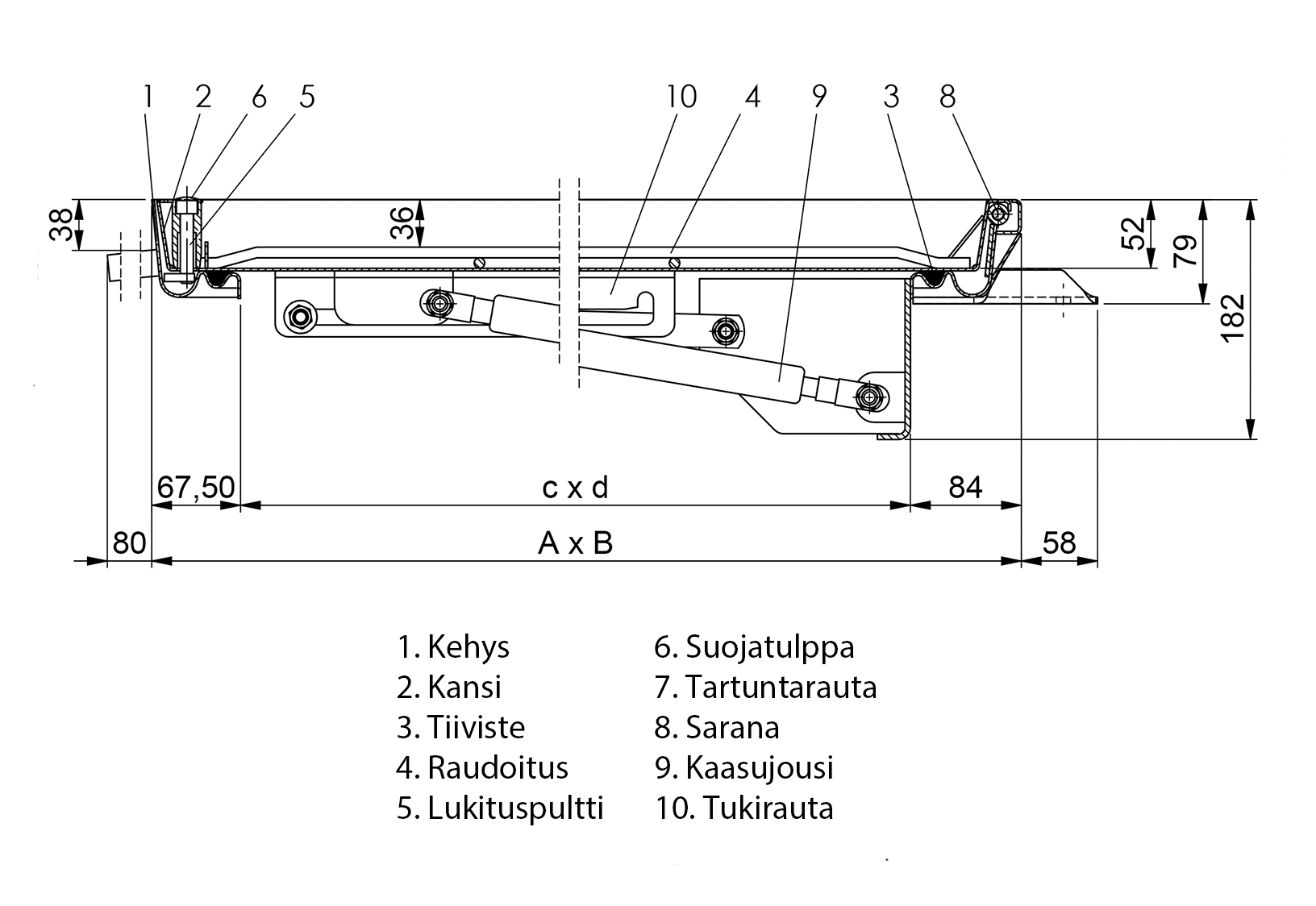 1 2 6 5 10 4 9 3 8

38

36

52

79

182

67,50

c x d

84

80

A x B

58

1. Kehys
2. Kansi
3. Tiiviste
4. Raudoitus
5. Lukituspultti

6. Suojatulppa
7. Tartuntarauta
8. Sarana
9. Kaasujousi
10. Tukirauta