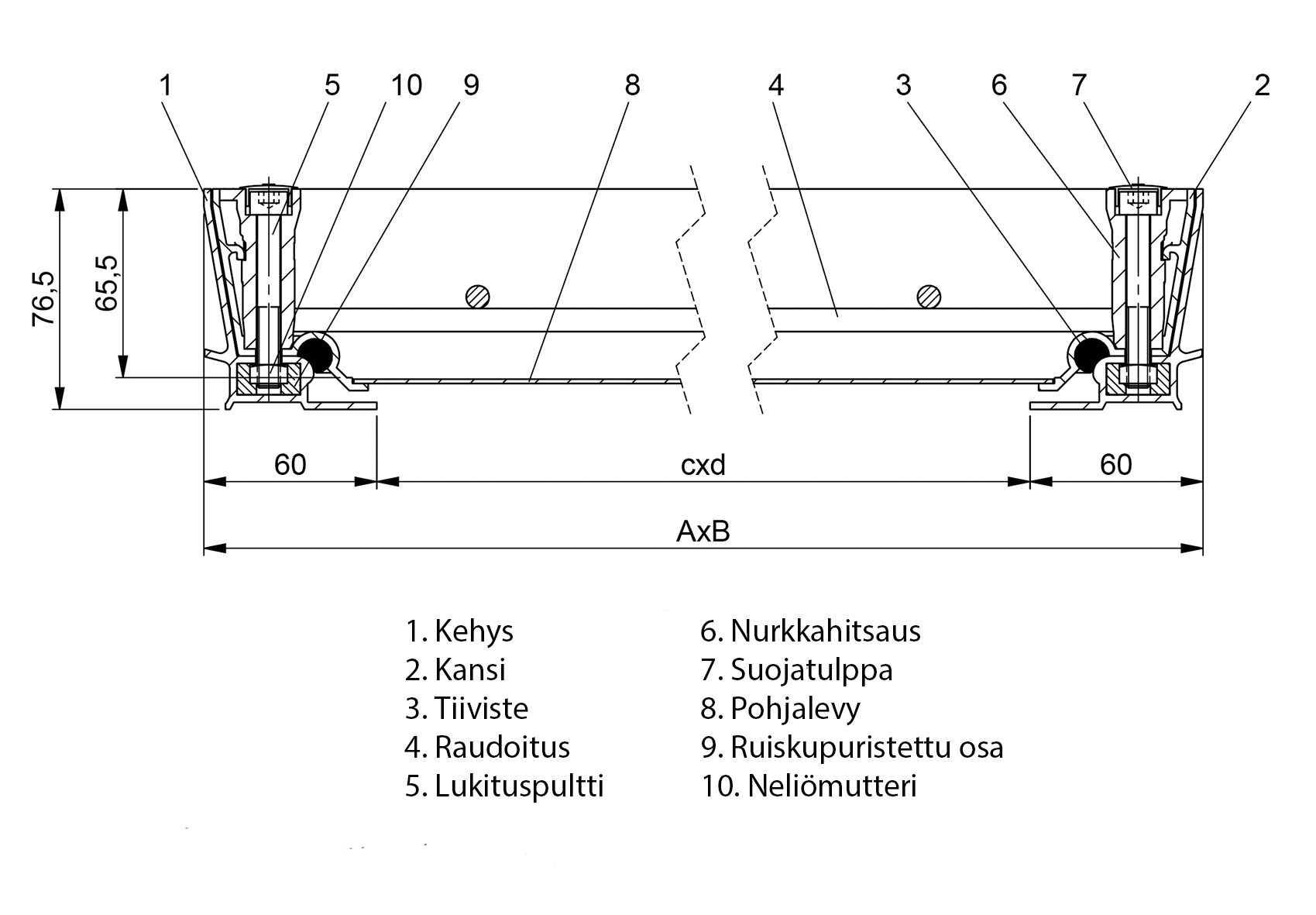 1 5 10 9 8 4 3 6 7 2

76,5
65,5

60
cxd
60
AxB

1. Kehys
2. Kansi
3. Tiiviste
4. Raudoitus
5. Lukituspultti

6. Nurkkahitsaus
7. Suojatulppa
8. Pohjalevy
9. Ruiskupuristettu osa
10. Neliömutteri